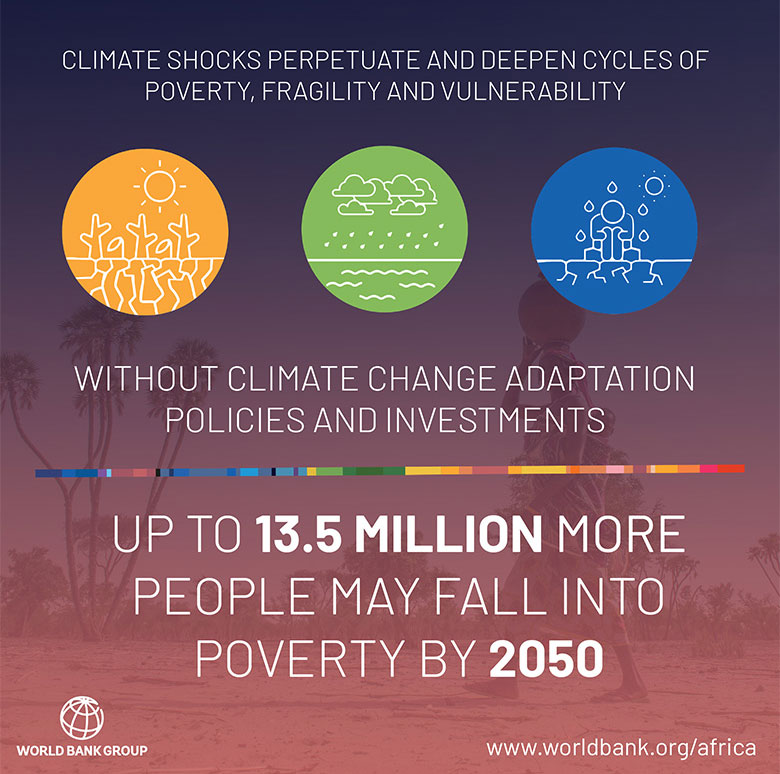 CLIMATE SHOCKS PERPETUATE AND DEEPEN CYCLES OF POVERTY, FRAGILITY AND VULNERABILITY

WITHOUT CLIMATE CHANGE ADAPTATION POLICIES AND INVESTMENTS

UP TO 13.5 MILLION MORE PEOPLE MAY FALL INTO POVERTY BY 2050

WORLD BANK GROUP

www.worldbank.org/africa